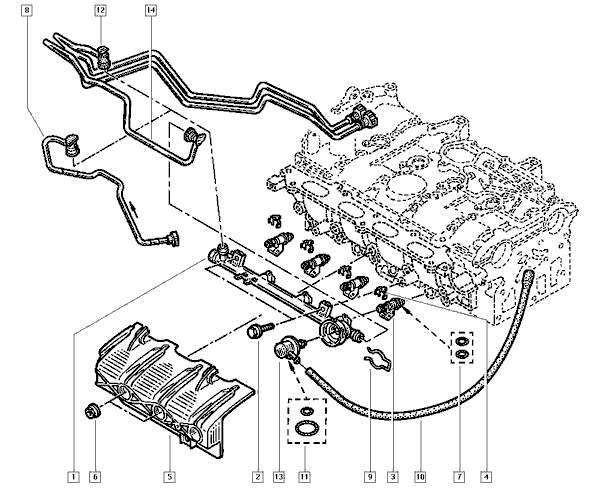 8
12
14
1
6
5
2
13
11
9
3
10
7
4