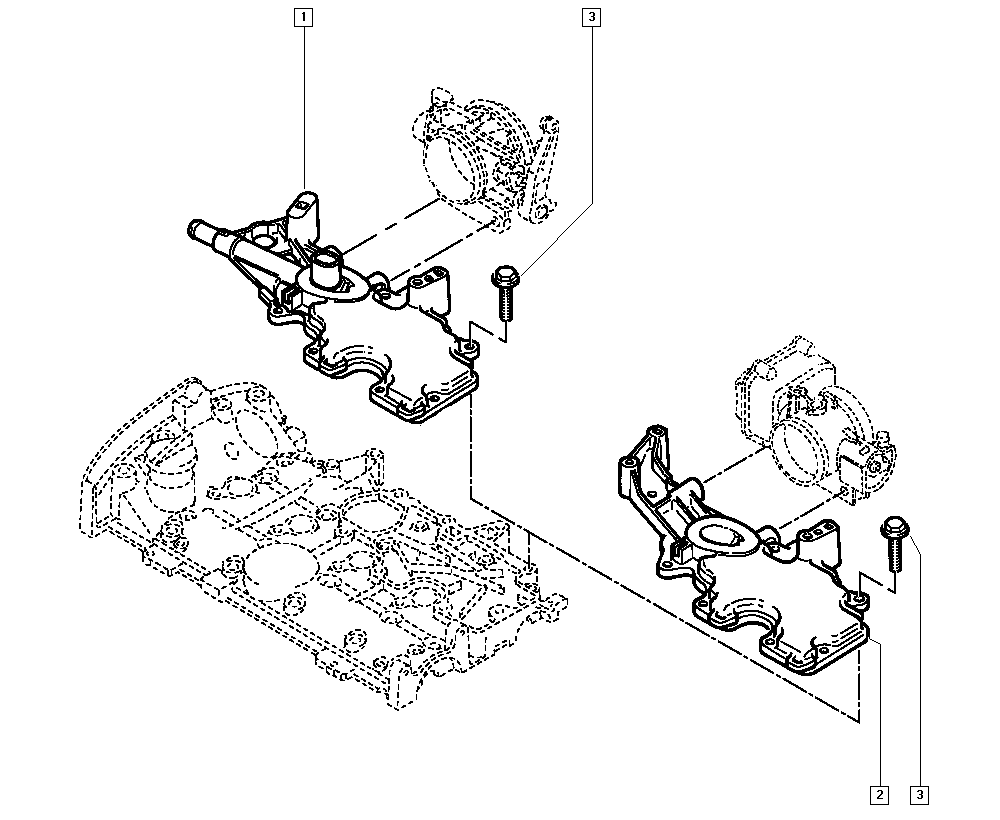 1
3
2
3