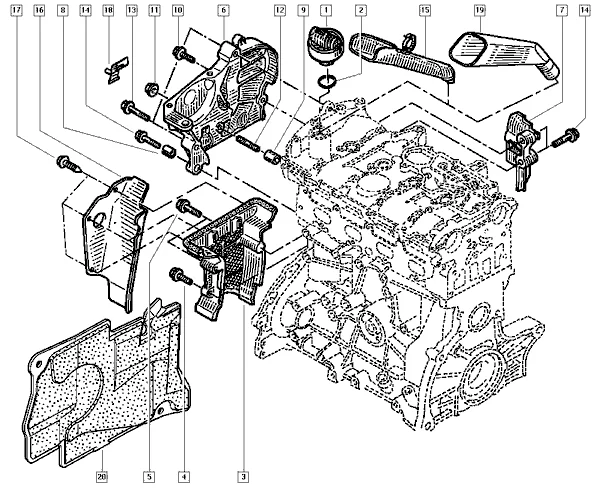 17
16
8
14
18
13
11
10
6
12
9
1
2
15
19
7
14
20
5
4
3