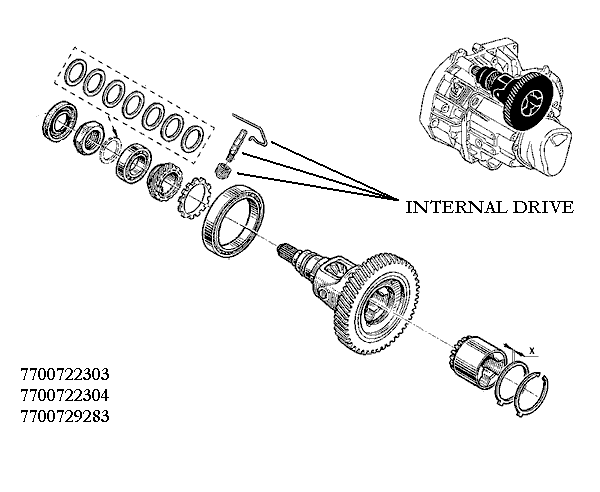 INTERNAL DRIVE

X

7700722303
7700722304
7700729283