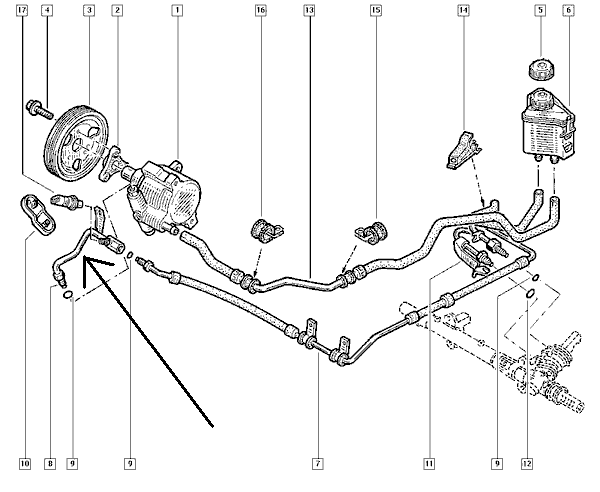 17
4
3
2
1
16
13
15
14
5
6
10
8
9
9
7
11
9
12