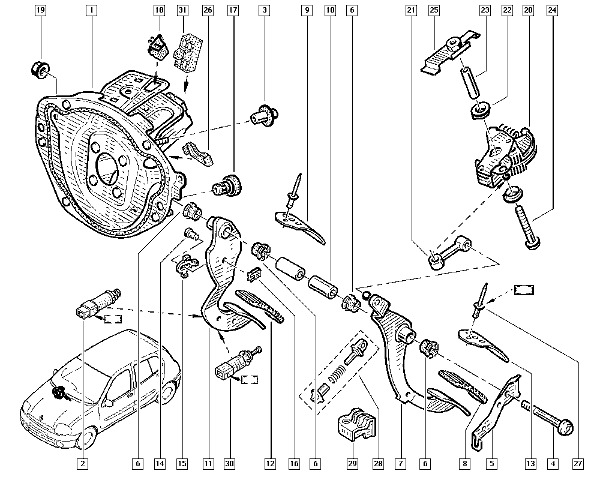 19
1
18
31
26
17
3
9
10
6
21
25
23
22
20
24
2
6
14
15
11
30
12
16
6
29
28
7
6
8
5
13
4
27