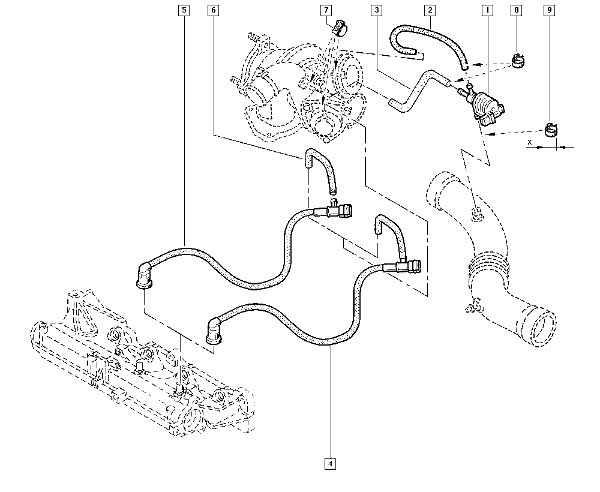 5
6
7
3
2
1
8
9
X
4