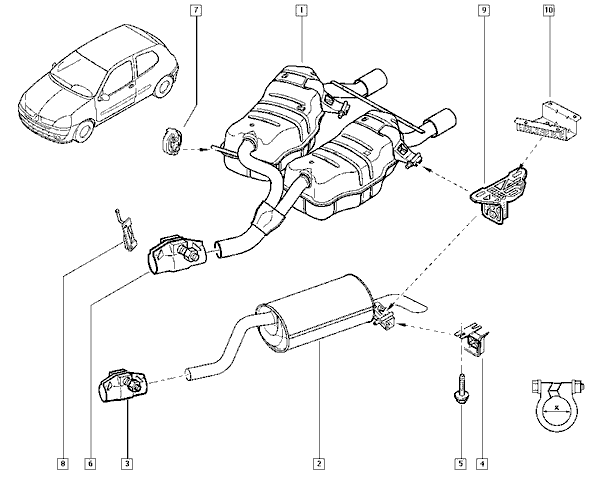 7
1
9
10
x
8
6
3
2
5
4