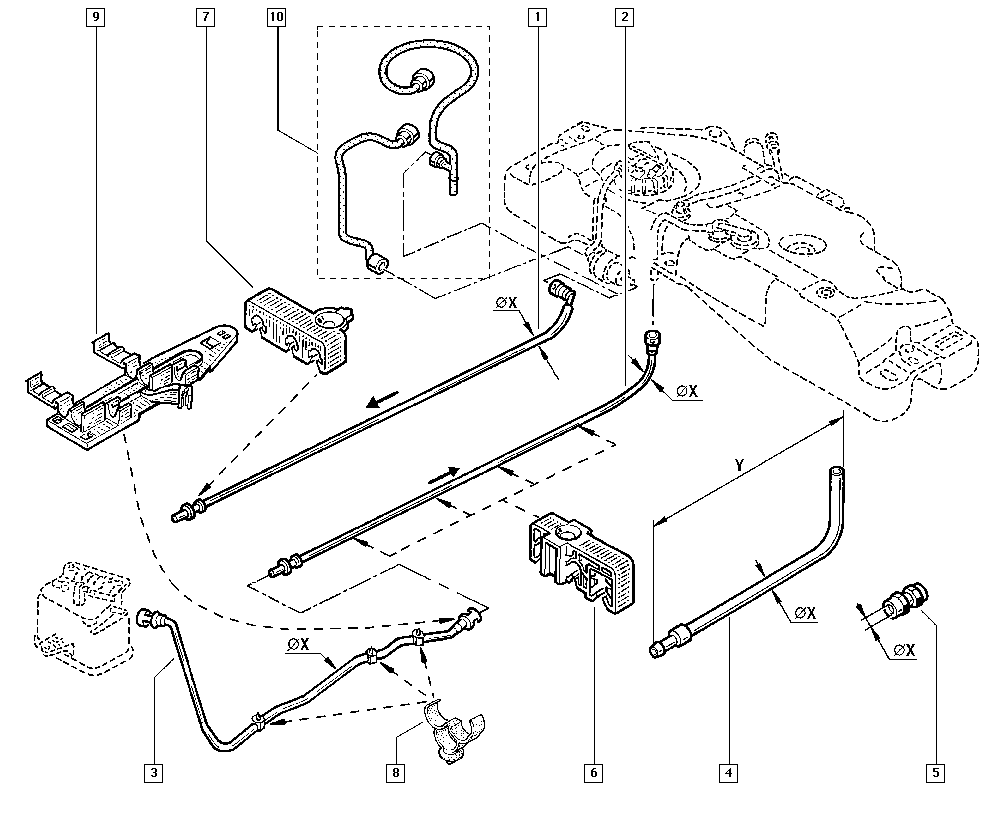 9
7
10
1
2
ØX
ØX
Y
ØX
ØX
ØX
3
8
6
4
5