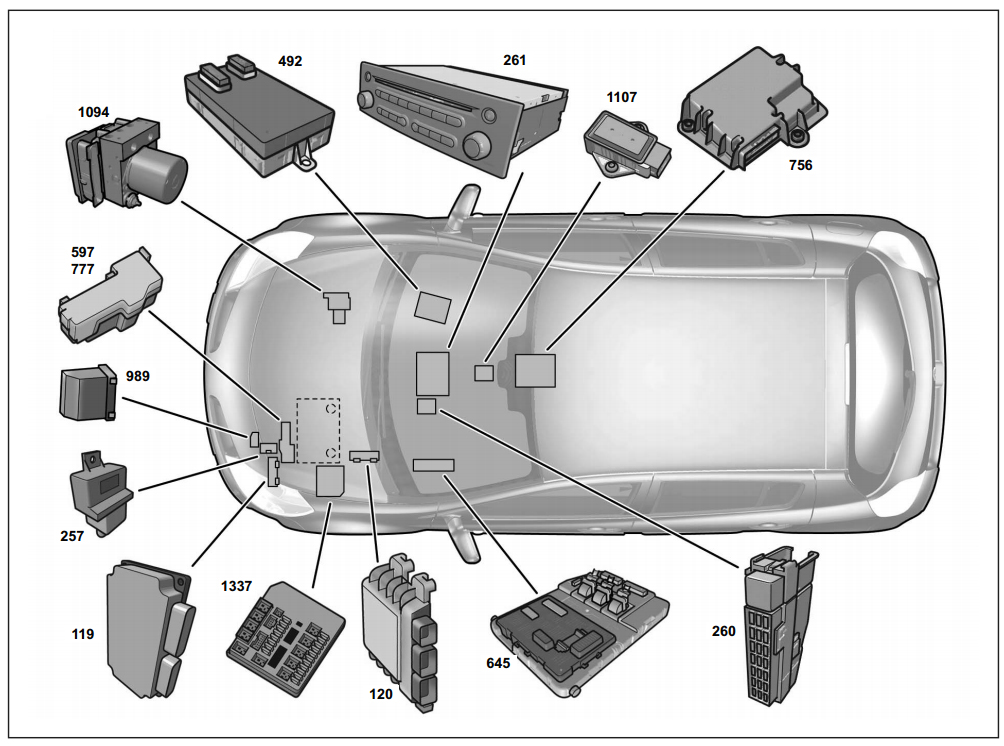 492

261

1094

1107

756

597
777

989

257

119

1337

120

645

260