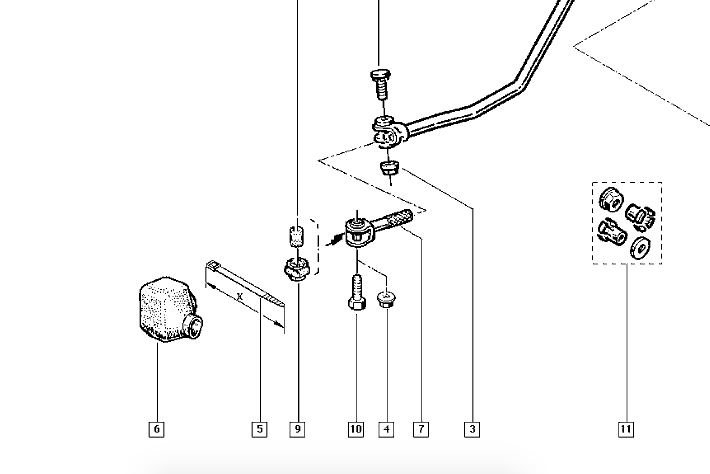 X

6 5 9 10 4 7 3 11