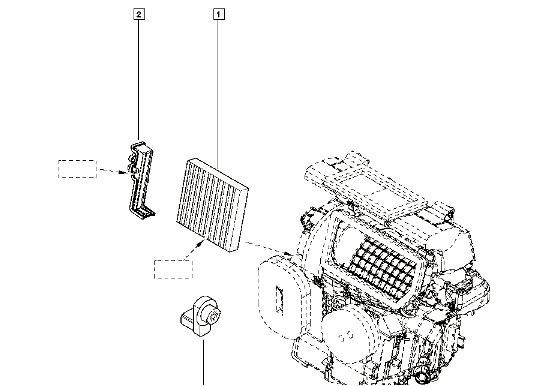 2

1