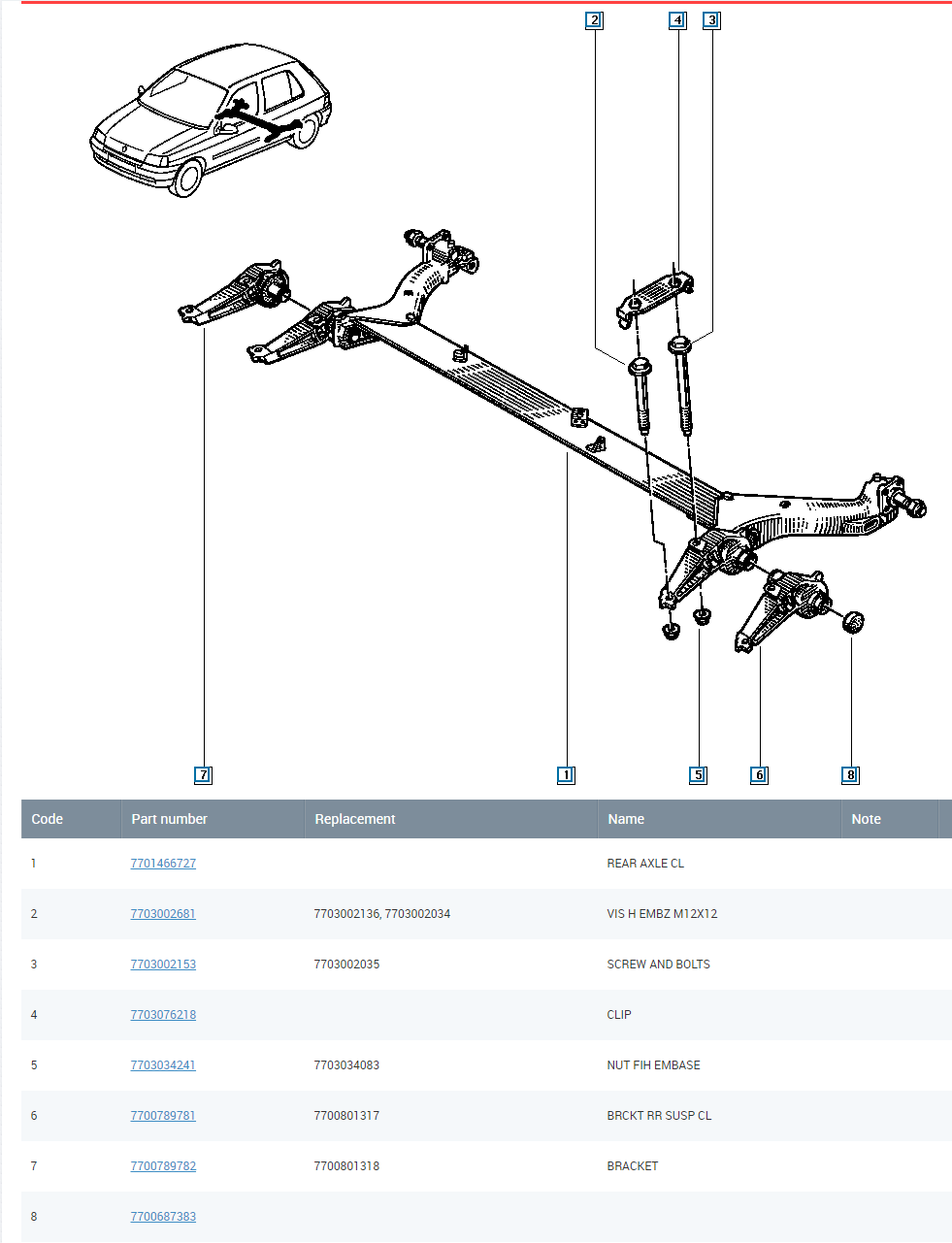 2 4 3

7 1 5 6 8

| Code | Part number | Replacement | Name | Note |
|---|---|---|---|---|
| 1 | 7701466727 | | REAR AXLE CL | |
| 2 | 7703002681 | 7703002136, 7703002034 | VIS H EMBZ M12X12 | |
| 3 | 7703002153 | 7703002035 | SCREW AND BOLTS | |
| 4 | 7703076218 | | CLIP | |
| 5 | 7703034241 | 7703034083 | NUT FIH EMBASE | |
| 6 | 7700789781 | 7700801317 | BRCKT RR SUSP CL | |
| 7 | 7700789782 | 7700801318 | BRACKET | |
| 8 | 7700687383 | | | |