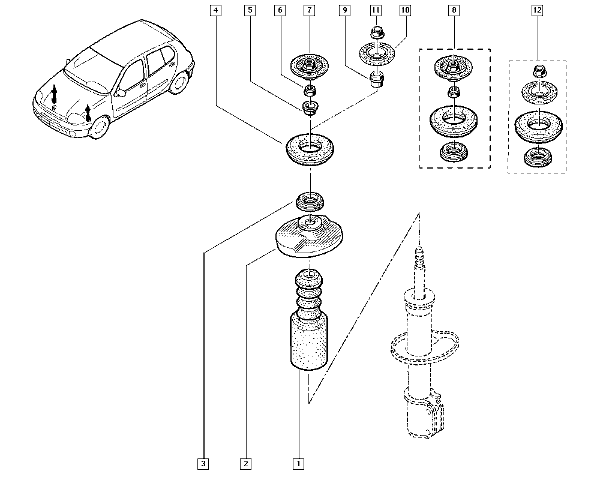 4
5
6
7
9
11
10
8
12
3
2
1