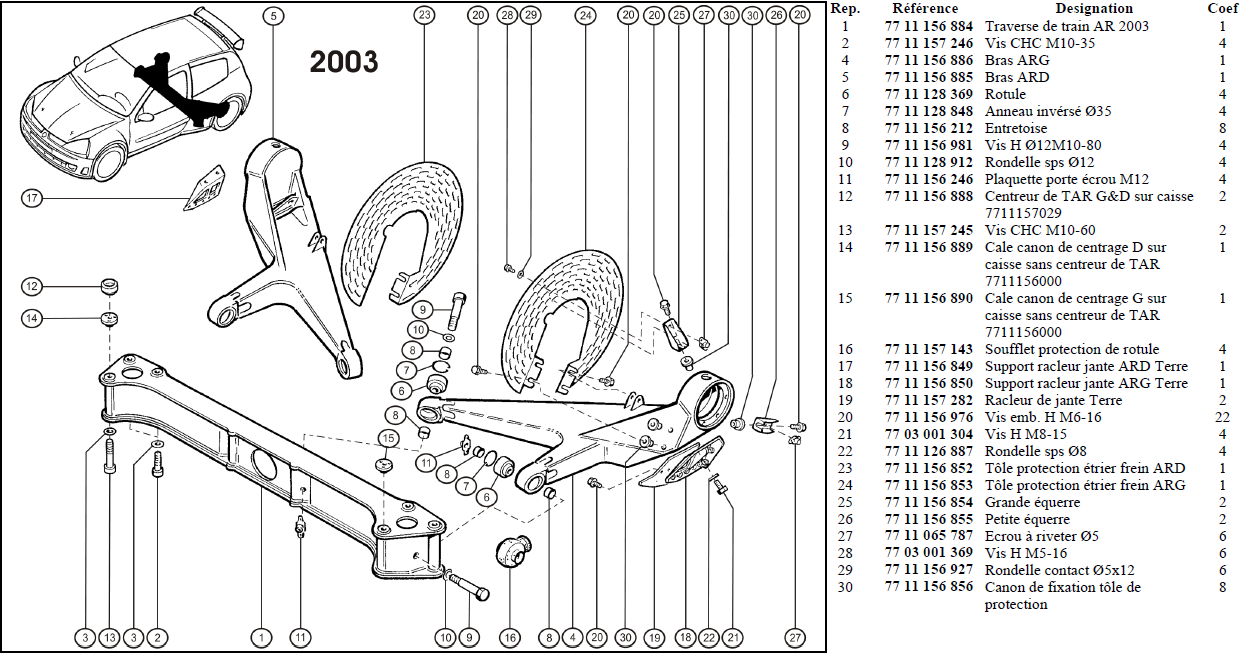 2003

5 23 20 28 29 24 20 20 25 27 30 30 26 20

17 12 14 9 10 8 7 6 8 15 11 8 7 6

3 13 3 2 1 11 10 9 16 8 4 20 30 19 18 22 21 27

| Rep. | Référence | Designation | Coef |
|---|---|---|---|
| 1 | 77 11 156 884 | Traverse de train AR 2003 | 1 |
| 2 | 77 11 157 246 | Vis CHC M10-35 | 4 |
| 4 | 77 11 156 886 | Bras ARG | 1 |
| 5 | 77 11 156 885 | Bras ARD | 1 |
| 6 | 77 11 128 369 | Rotule | 4 |
| 7 | 77 11 128 848 | Anneau invérsé Ø35 | 4 |
| 8 | 77 11 156 212 | Entretoise | 8 |
| 9 | 77 11 156 981 | Vis H Ø12M10-80 | 4 |
| 10 | 77 11 128 912 | Rondelle sps Ø12 | 4 |
| 11 | 77 11 156 246 | Plaquette porte écrou M12 | 4 |
| 12 | 77 11 156 888 | Centreur de TAR G&D sur caisse 7711157029 | 2 |
| 13 | 77 11 157 245 | Vis CHC M10-60 | 2 |
| 14 | 77 11 156 889 | Cale canon de centrage D sur caisse sans centreur de TAR 7711156000 | 1 |
| 15 | 77 11 156 890 | Cale canon de centrage G sur caisse sans centreur de TAR 7711156000 | 1 |
| 16 | 77 11 157 143 | Soufflet protection de rotule | 4 |
| 17 | 77 11 156 849 | Support racleur jante ARD Terre | 1 |
| 18 | 77 11 156 850 | Support racleur jante ARG Terre | 1 |
| 19 | 77 11 157 282 | Racleur de jante Terre | 2 |
| 20 | 77 11 156 976 | Vis emb. H M6-16 | 22 |
| 21 | 77 03 001 304 | Vis H M8-15 | 4 |
| 22 | 77 11 126 887 | Rondelle sps Ø8 | 4 |
| 23 | 77 11 156 852 | Tôle protection étrier frein ARD | 1 |
| 24 | 77 11 156 853 | Tôle protection étrier frein ARG | 1 |
| 25 | 77 11 156 854 | Grande équerre | 2 |
| 26 | 77 11 156 855 | Petite équerre | 2 |
| 27 | 77 11 065 787 | Ecrou à riveter Ø5 | 6 |
| 28 | 77 03 001 369 | Vis H M5-16 | 6 |
| 29 | 77 11 156 927 | Rondelle contact Ø5x12 | 6 |
| 30 | 77 11 156 856 | Canon de fixation tôle de protection | 8 |