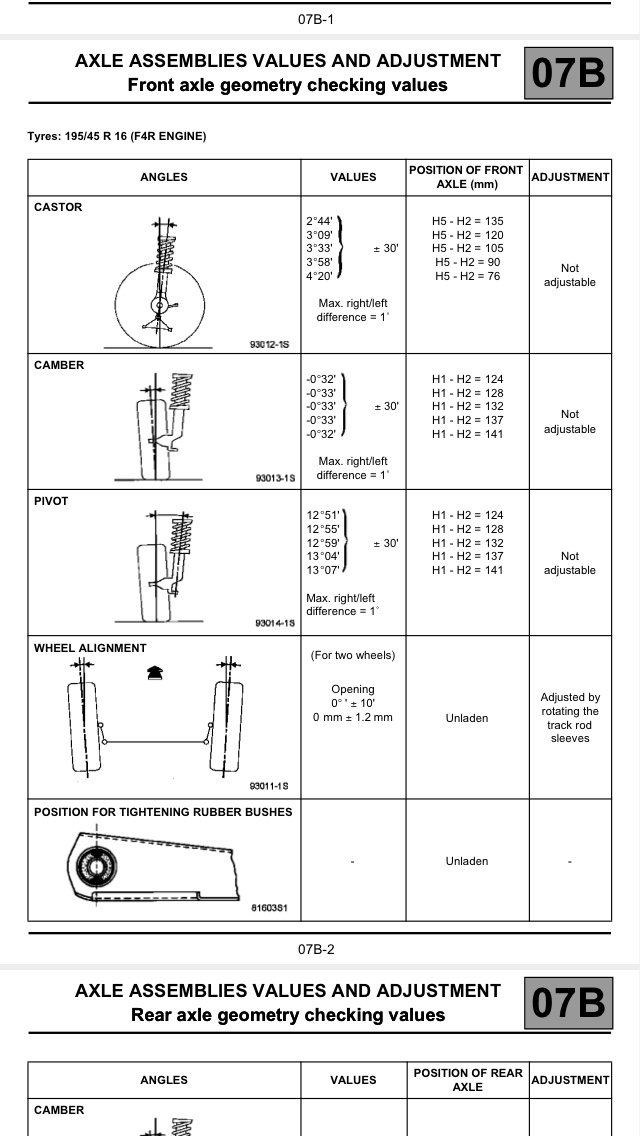 07B-1

AXLE ASSEMBLIES VALUES AND ADJUSTMENT
Front axle geometry checking values

07B

Tyres: 195/45 R 16 (F4R ENGINE)

| ANGLES | VALUES | POSITION OF FRONT AXLE (mm) | ADJUSTMENT |
|---|---|---|---|
| CASTOR 93012-1S | 2°44' 3°09' 3°33' 3°58' 4°20' ± 30' Max. right/left difference = 1° | H5 - H2 = 135 H5 - H2 = 120 H5 - H2 = 105 H5 - H2 = 90 H5 - H2 = 76 | Not adjustable |
| CAMBER 93013-1S | -0°32' -0°33' -0°33' -0°33' -0°32' ± 30' Max. right/left difference = 1° | H1 - H2 = 124 H1 - H2 = 128 H1 - H2 = 132 H1 - H2 = 137 H1 - H2 = 141 | Not adjustable |
| PIVOT 93014-1S | 12°51' 12°55' 12°59' 13°04' 13°07' ± 30' Max. right/left difference = 1° | H1 - H2 = 124 H1 - H2 = 128 H1 - H2 = 132 H1 - H2 = 137 H1 - H2 = 141 | Not adjustable |
| WHEEL ALIGNMENT 93011-1S | (For two wheels) Opening 0° ' ± 10' 0 mm ± 1.2 mm | Unladen | Adjusted by rotating the track rod sleeves |
| POSITION FOR TIGHTENING RUBBER BUSHES 81603S1 | - | Unladen | - |

07B-2

AXLE ASSEMBLIES VALUES AND ADJUSTMENT
Rear axle geometry checking values

07B

| ANGLES | VALUES | POSITION OF REAR AXLE | ADJUSTMENT |
|---|---|---|---|
| CAMBER | | | |