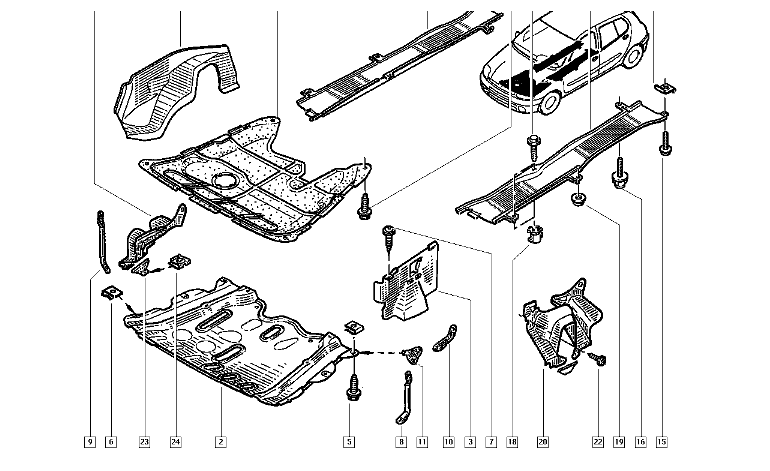 9 6 23 24 2 5 8 11 10 3 7 18 20 22 19 16 15