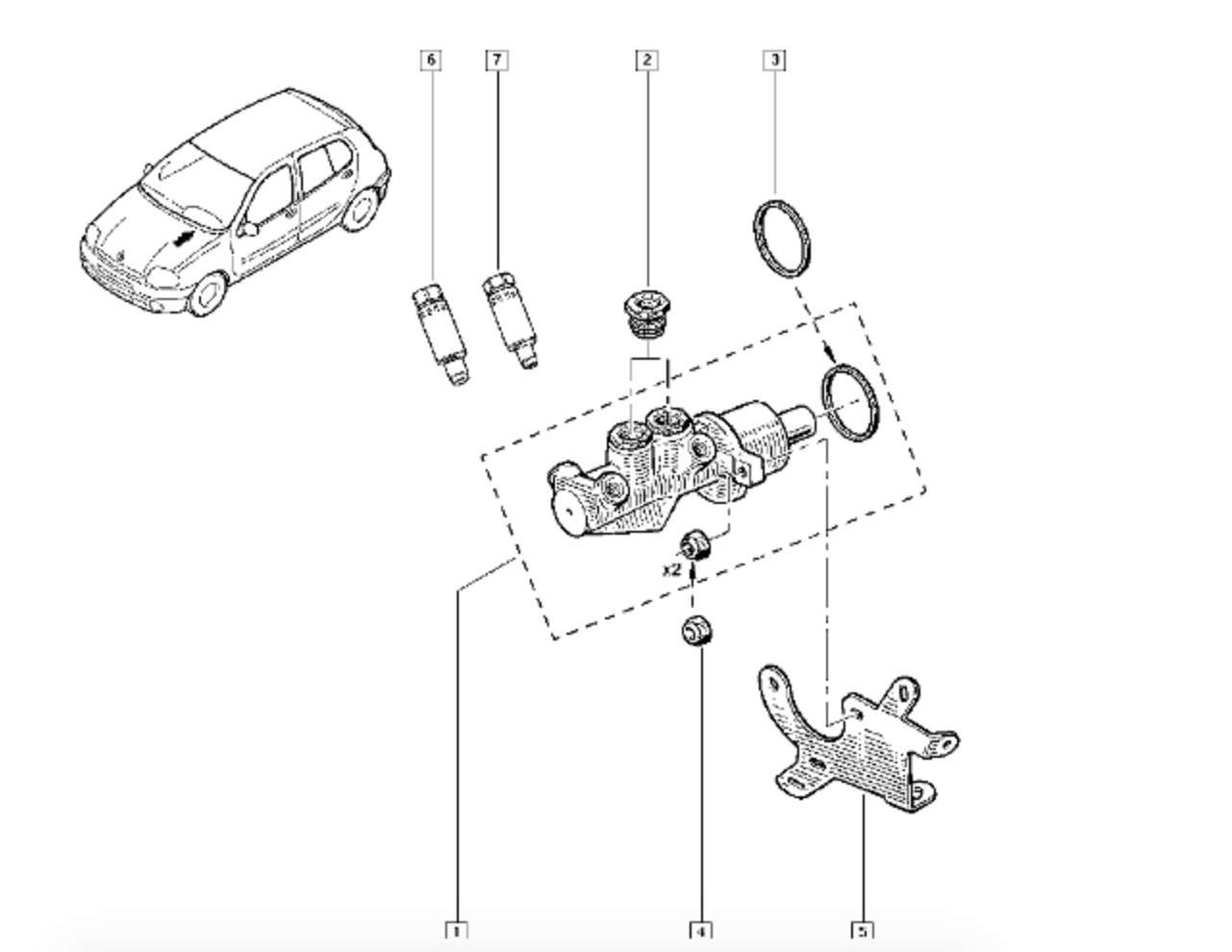 6
7
2
3
x2
1
4
5