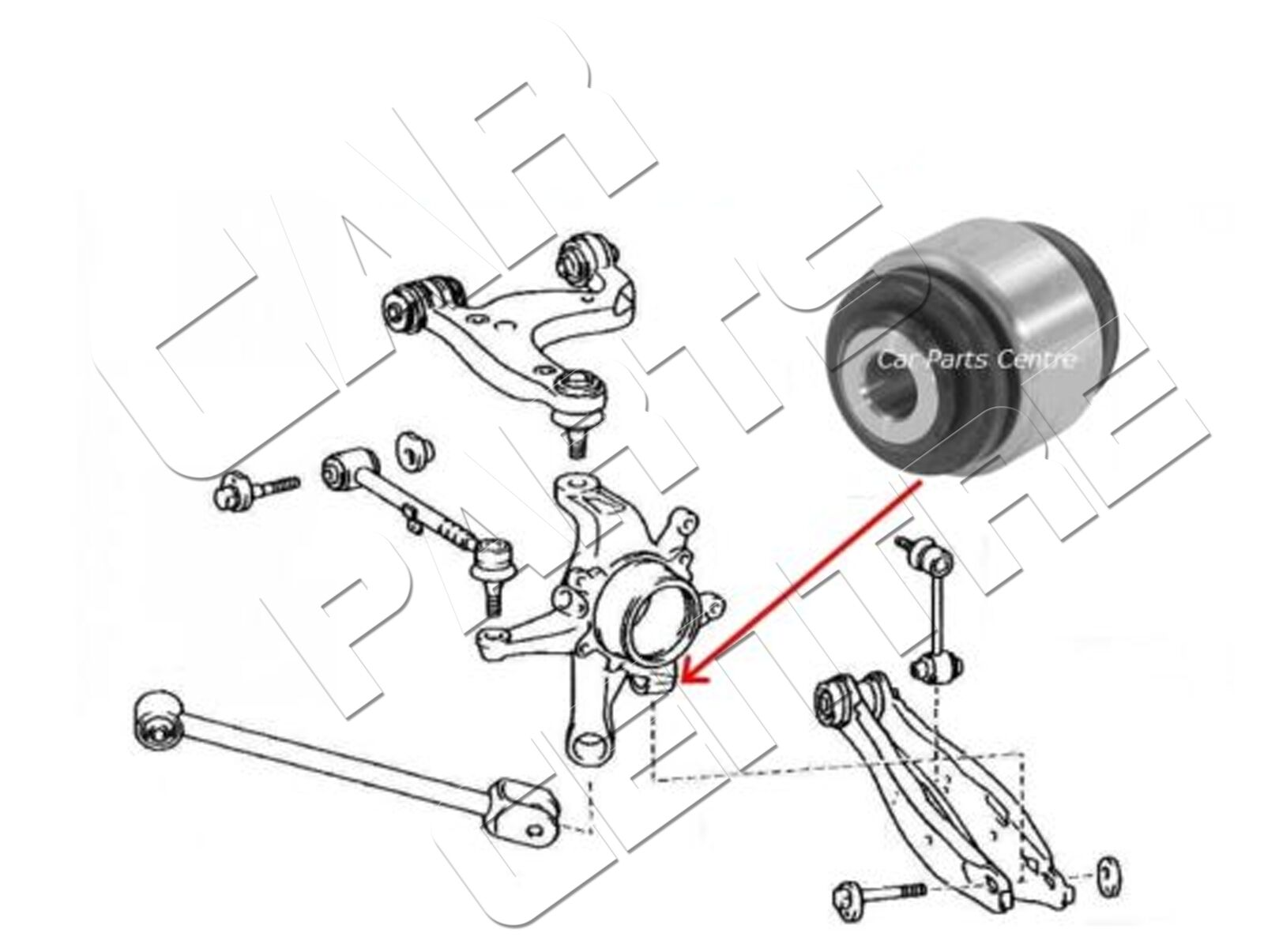 CAR PARTS CENTRE

Car Parts Centre