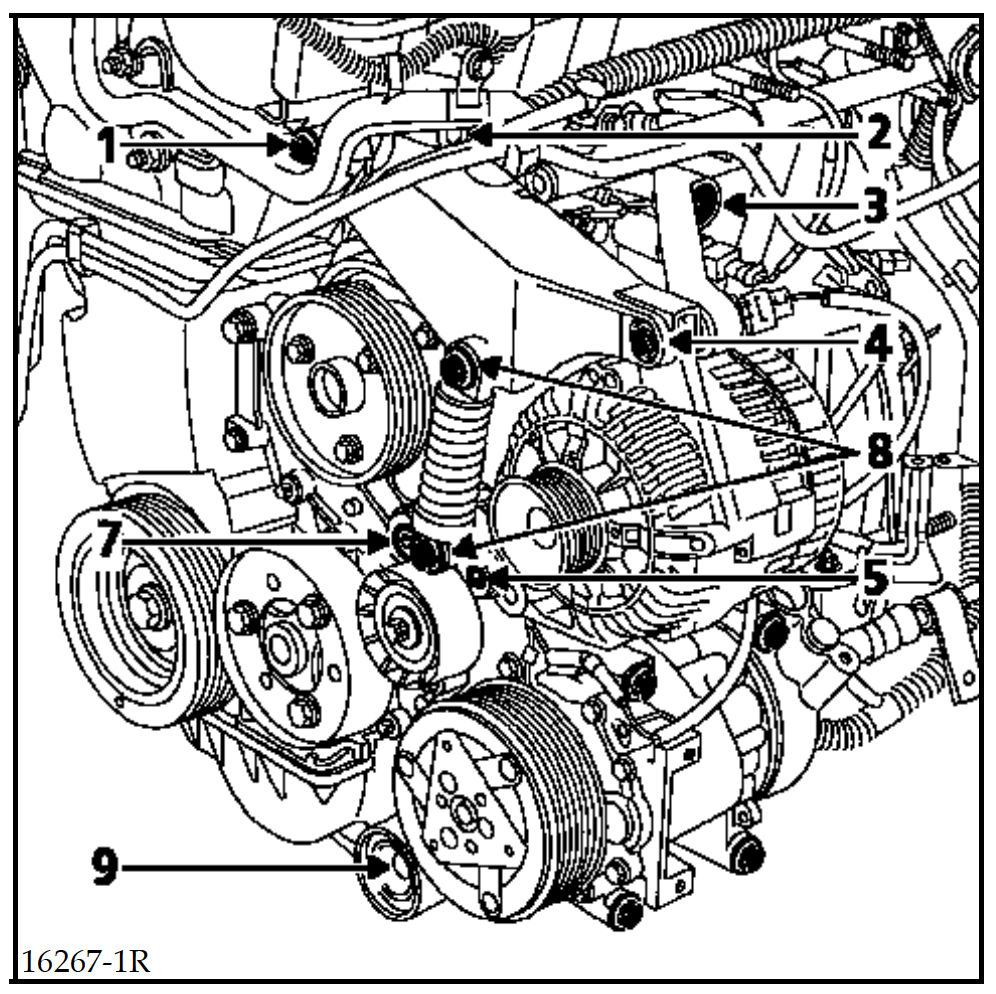 1
2
3
4
8
7
5
9
16267-1R