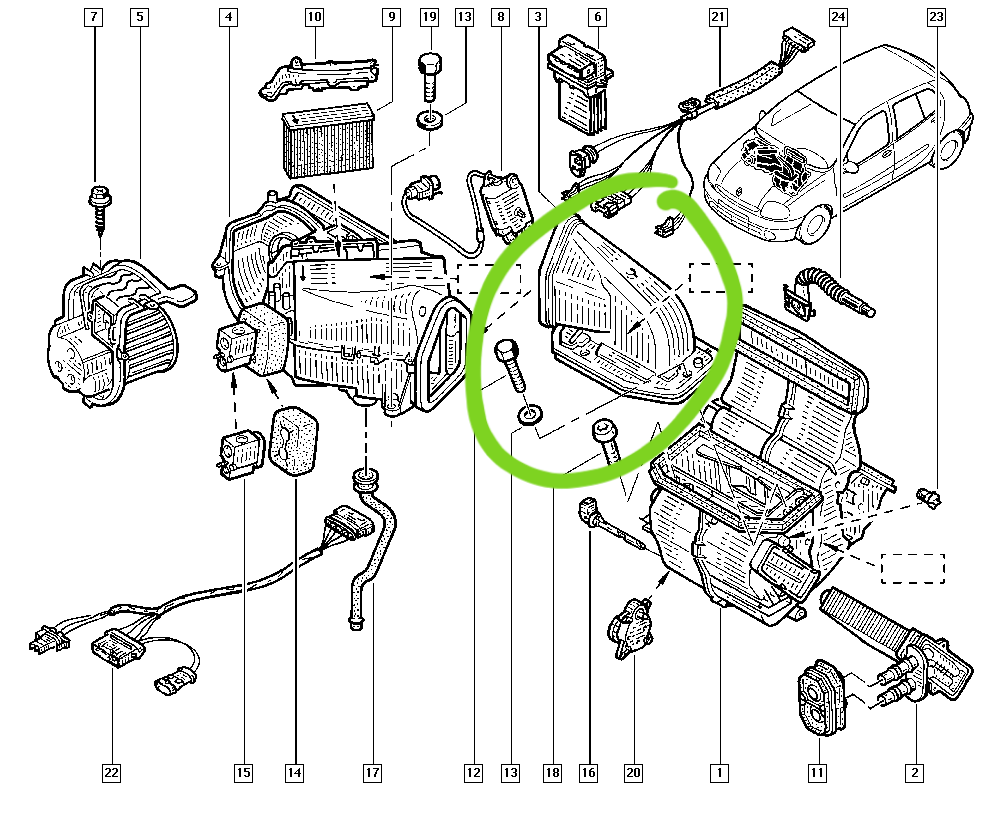 7 5 4 10 9 19 13 8 3 6 21 24 23

22 15 14 17 12 13 18 16 20 1 11 2