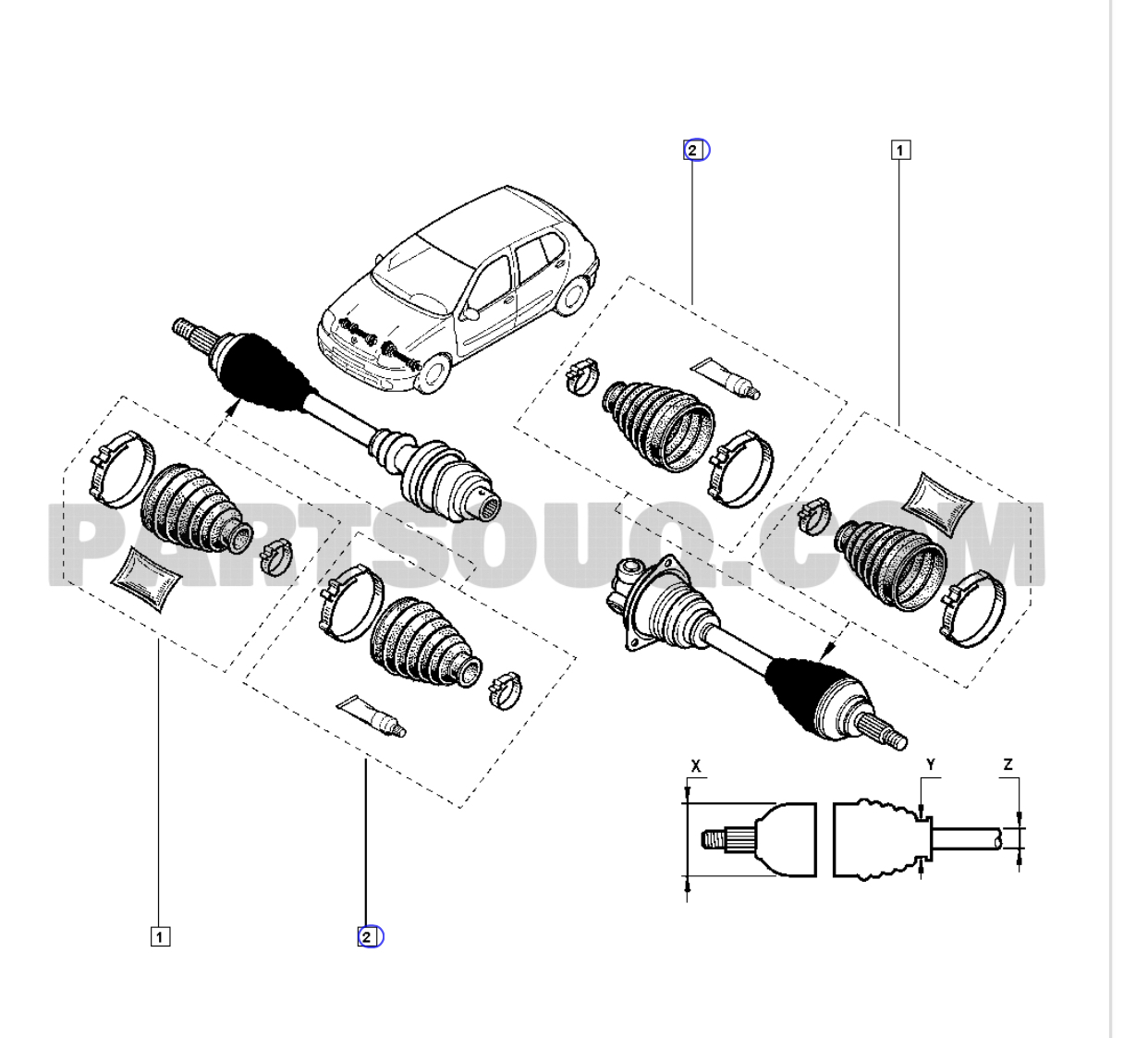 2
1
PARTSOUQ.COM
X
Y
Z
1
2