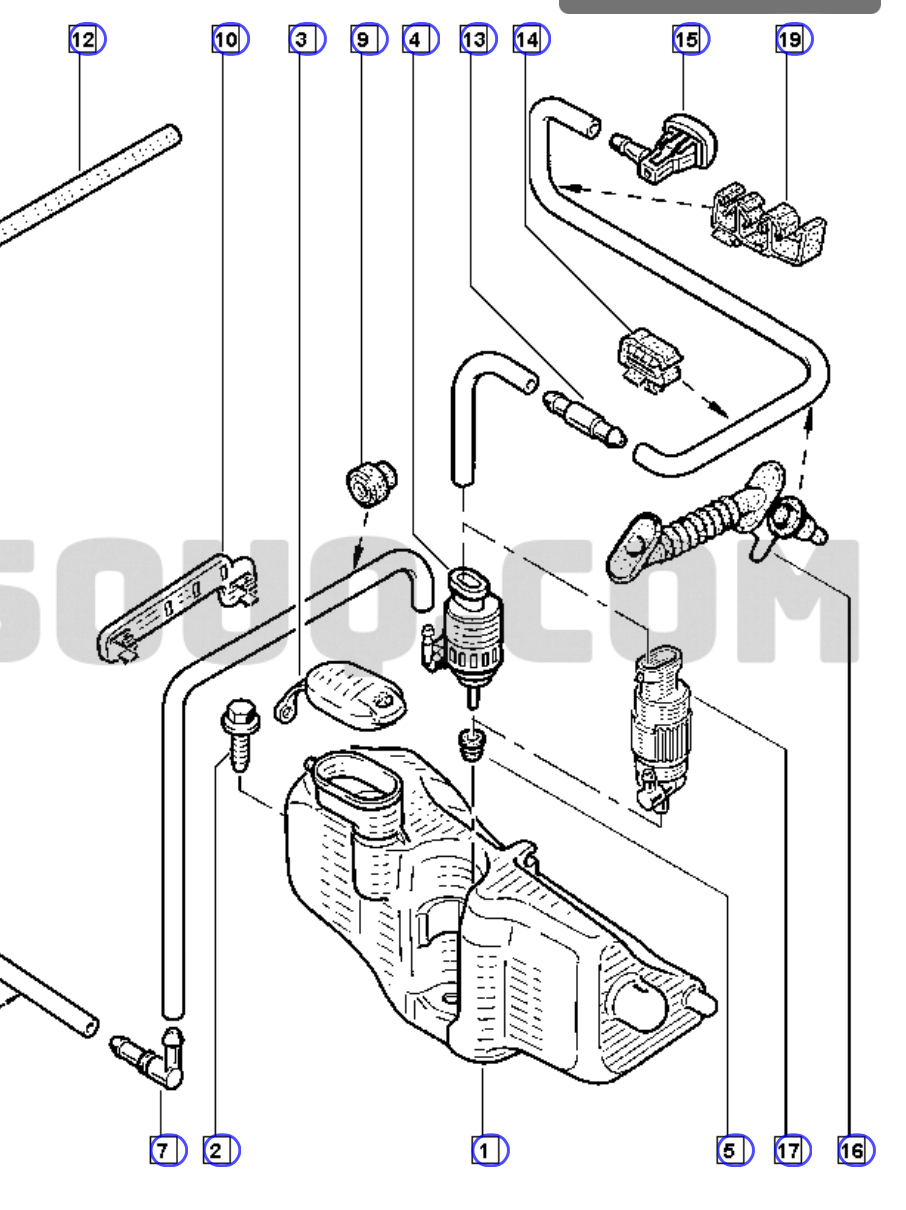 12 10 3 9 4 13 14 15 19

SOUQ.COM

7 2 1 5 17 16