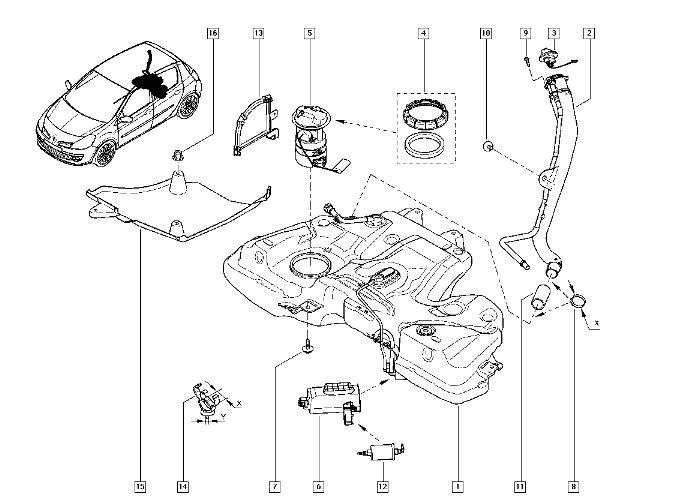 16
13
5
4
10
9
3
2
X
X
Y
15
14
7
6
12
1
11
8