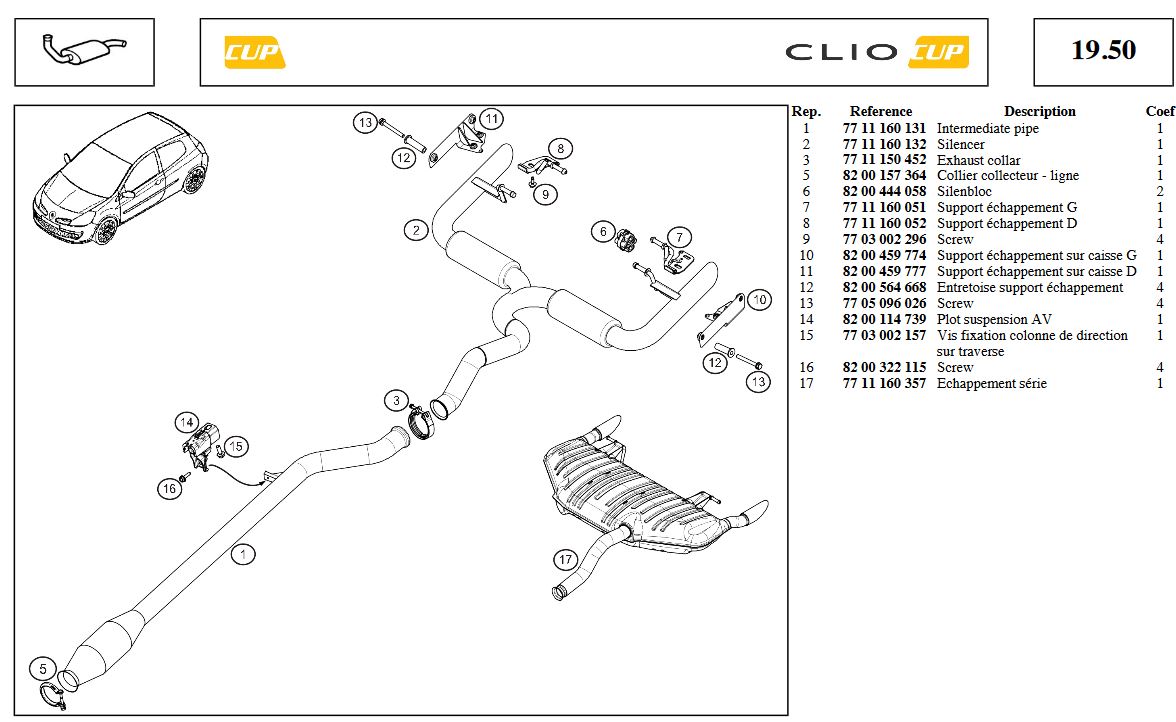 CUP

CLIO CUP

19.50

13 11 12 8 9 2 6 7 10 12 13 3 14 15 16 1 17 5

| Rep. | Reference | Description | Coef |
|---|---|---|---|
| 1 | 77 11 160 131 | Intermediate pipe | 1 |
| 2 | 77 11 160 132 | Silencer | 1 |
| 3 | 77 11 150 452 | Exhaust collar | 1 |
| 5 | 82 00 157 364 | Collier collecteur - ligne | 1 |
| 6 | 82 00 444 058 | Silenbloc | 2 |
| 7 | 77 11 160 051 | Support échappement G | 1 |
| 8 | 77 11 160 052 | Support échappement D | 1 |
| 9 | 77 03 002 296 | Screw | 4 |
| 10 | 82 00 459 774 | Support échappement sur caisse G | 1 |
| 11 | 82 00 459 777 | Support échappement sur caisse D | 1 |
| 12 | 82 00 564 668 | Entretoise support échappement | 4 |
| 13 | 77 05 096 026 | Screw | 4 |
| 14 | 82 00 114 739 | Plot suspension AV | 1 |
| 15 | 77 03 002 157 | Vis fixation colonne de direction sur traverse | 1 |
| 16 | 82 00 322 115 | Screw | 4 |
| 17 | 77 11 160 357 | Echappement série | 1 |