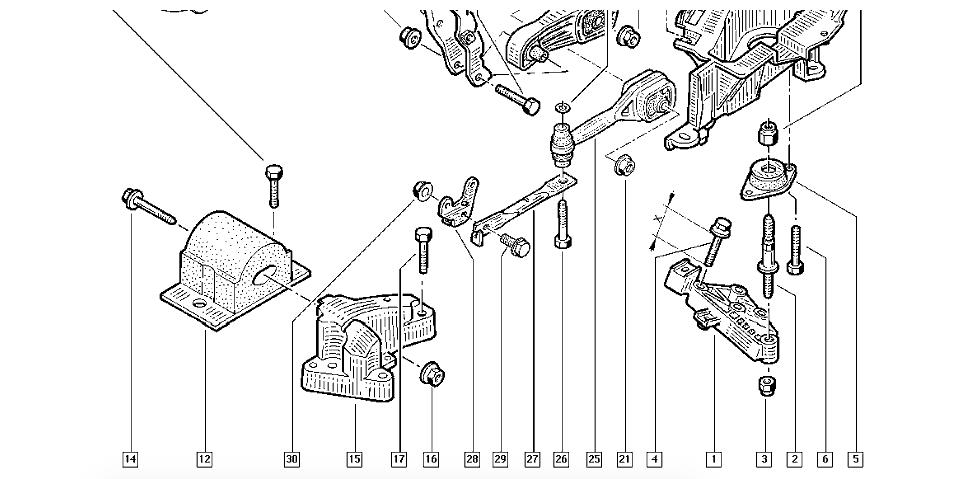 X

14 12 30 15 17 16 28 29 27 26 25 21 4 1 3 2 6 5