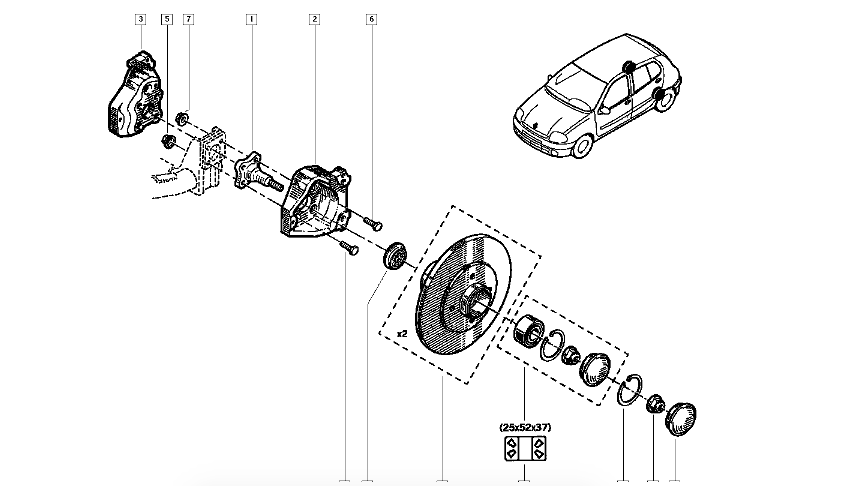 3
5
7
1
2
6
x2
(25x52x37)