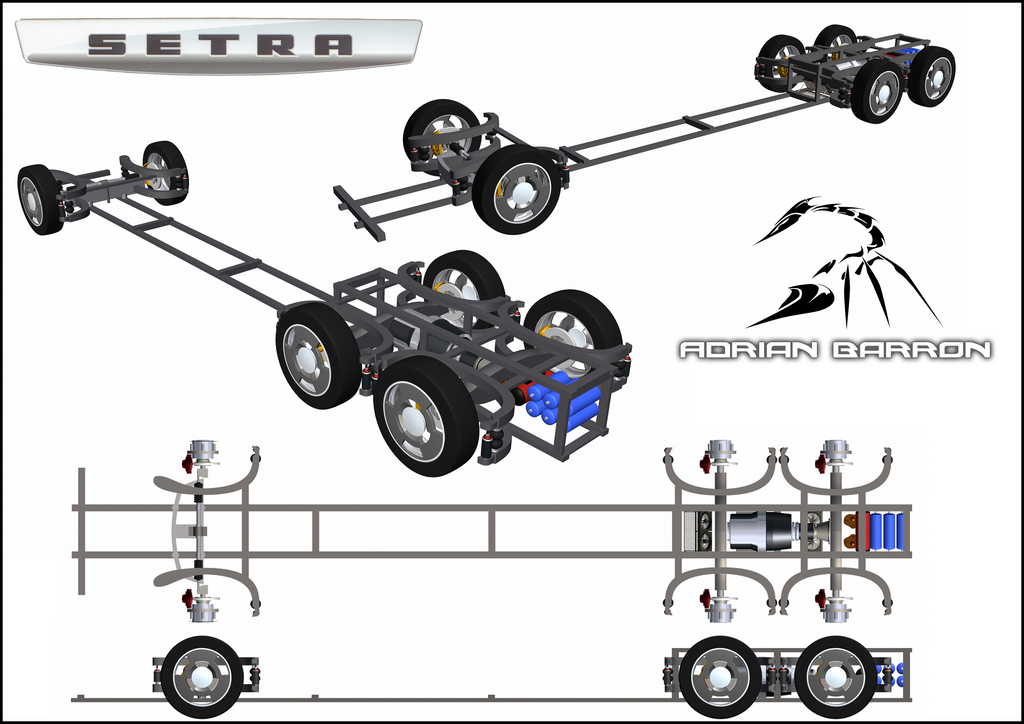 SETRA

ADRIAN BARRON