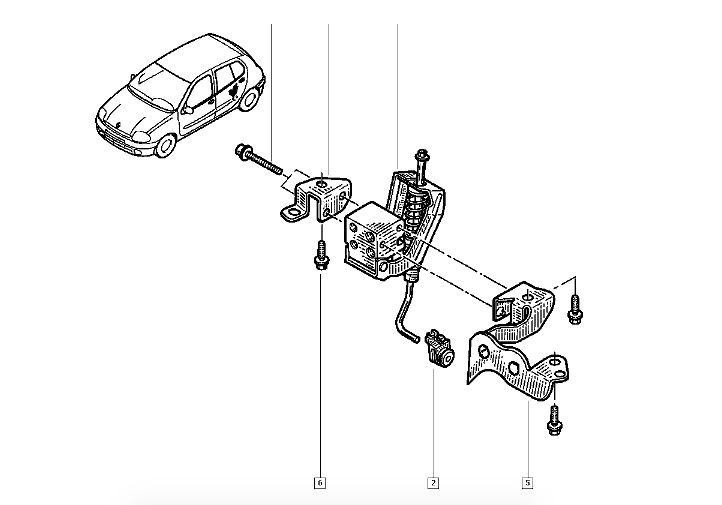 6

2

5