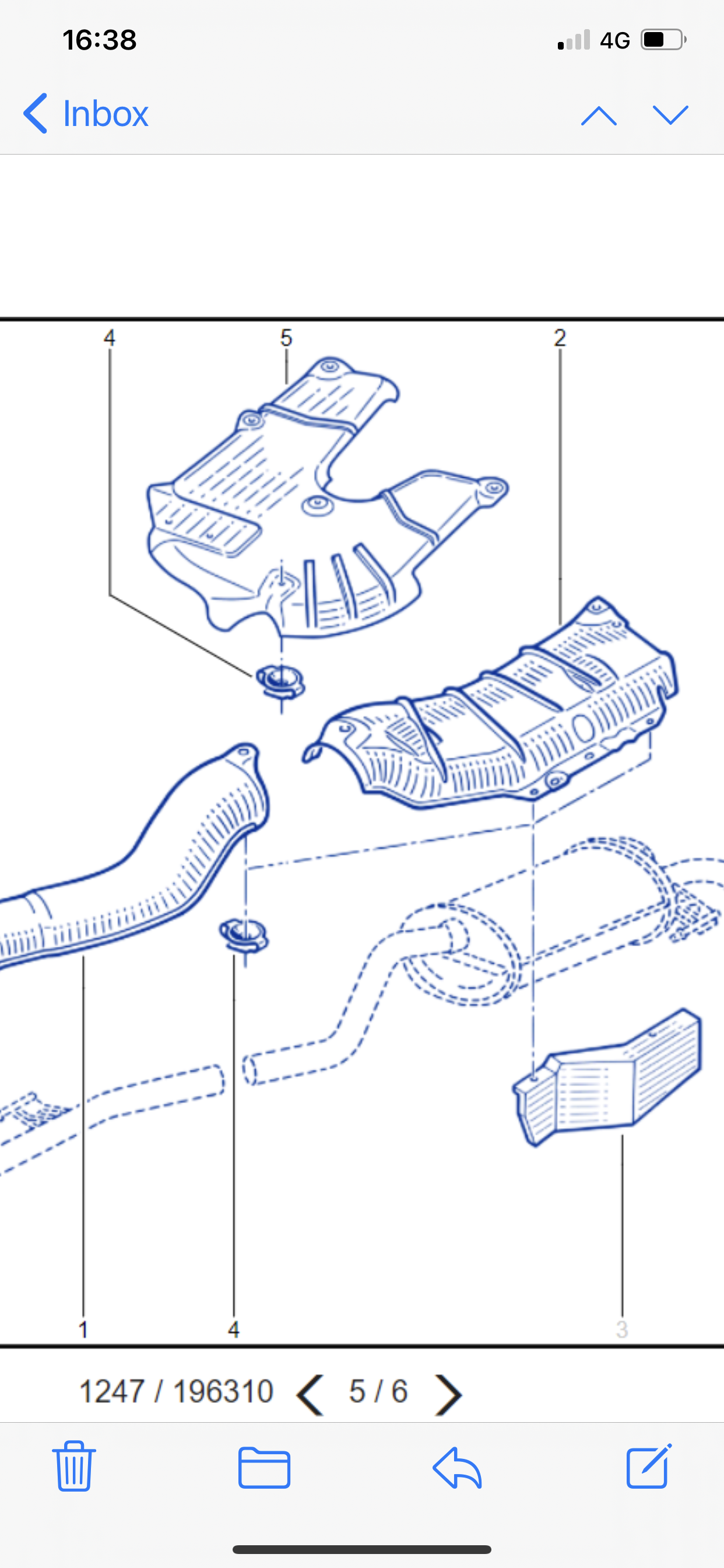 16:38

4G

Inbox

4

5

2

1

4

3

1247 / 196310

5 / 6