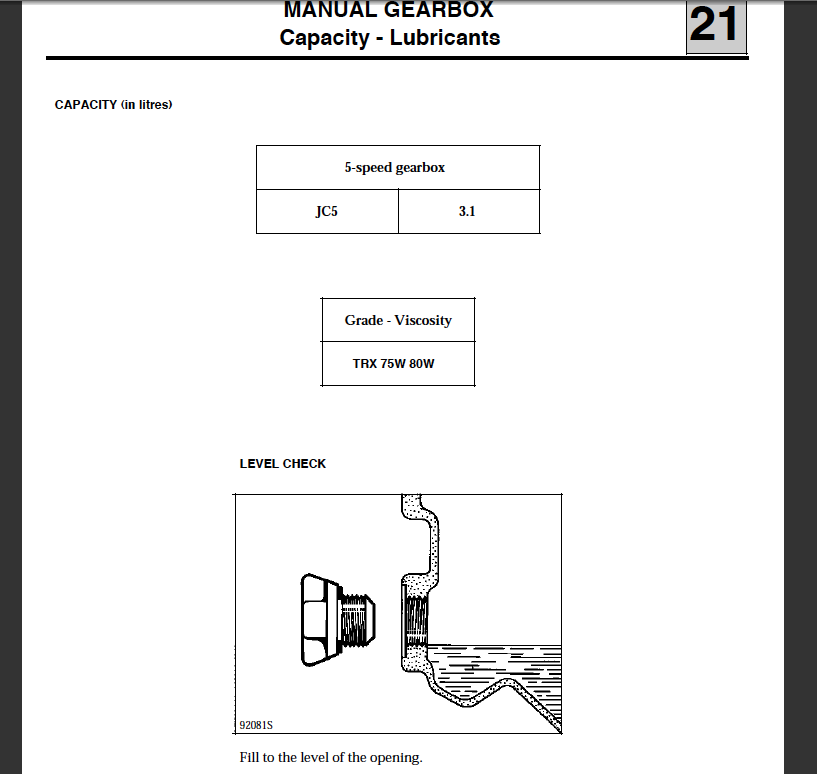 MANUAL GEARBOX
Capacity - Lubricants

21

CAPACITY (in litres)

| 5-speed gearbox | |
|---|---|
| JC5 | 3.1 |

| Grade - Viscosity |
|---|
| TRX 75W 80W |

LEVEL CHECK

92081S

Fill to the level of the opening.