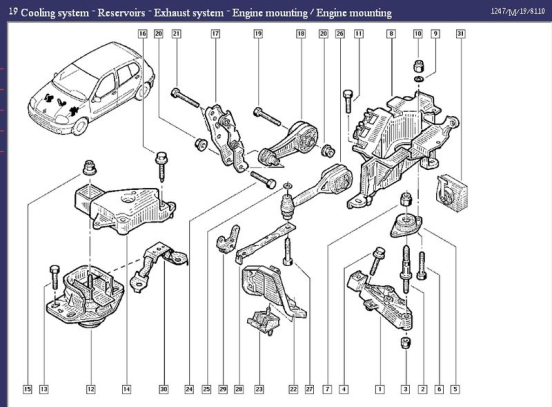 19 Cooling system - Reservoirs - Exhaust system - Engine mounting / Engine mounting

1247/M/19/8110

16 20 21 17 19 18 20 26 11 8 10 9 31

15 13 12 14 30 24 25 29 28 23 22 27 7 4 1 3 2 6 5