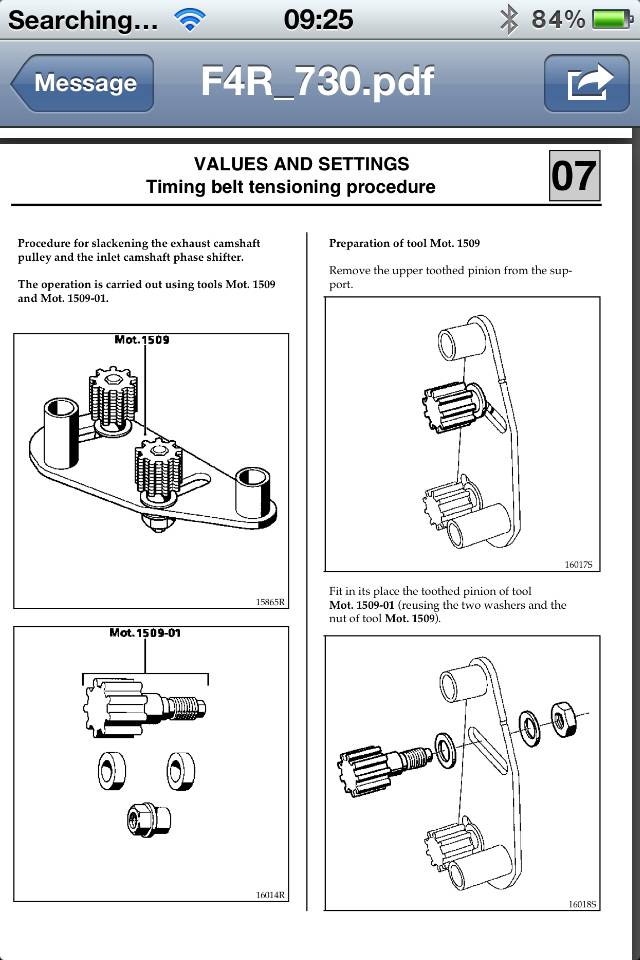 Searching... 09:25 84%

Message F4R_730.pdf

VALUES AND SETTINGS
Timing belt tensioning procedure

07

Procedure for slackening the exhaust camshaft pulley and the inlet camshaft phase shifter.

The operation is carried out using tools Mot. 1509 and Mot. 1509-01.

Mot.1509

15865R

Mot.1509-01

16014R

Preparation of tool Mot. 1509

Remove the upper toothed pinion from the support.

16017S

Fit in its place the toothed pinion of tool Mot. 1509-01 (reusing the two washers and the nut of tool Mot. 1509).

16018S