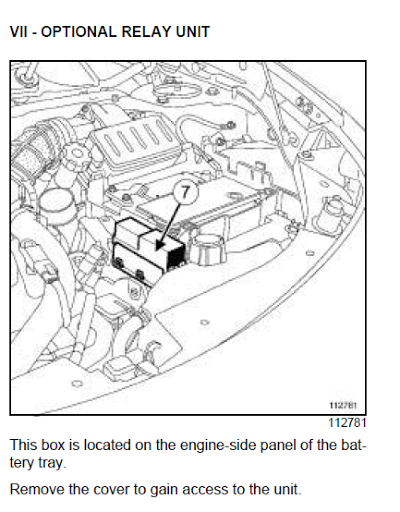 VII - OPTIONAL RELAY UNIT

7

112781

112781

This box is located on the engine-side panel of the battery tray.

Remove the cover to gain access to the unit.