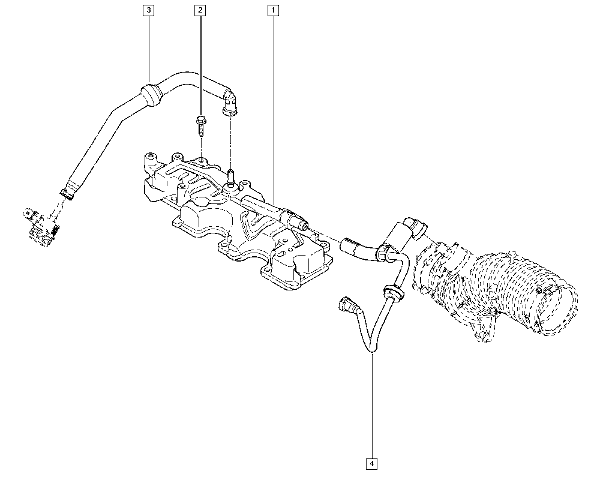 3
2
1
4