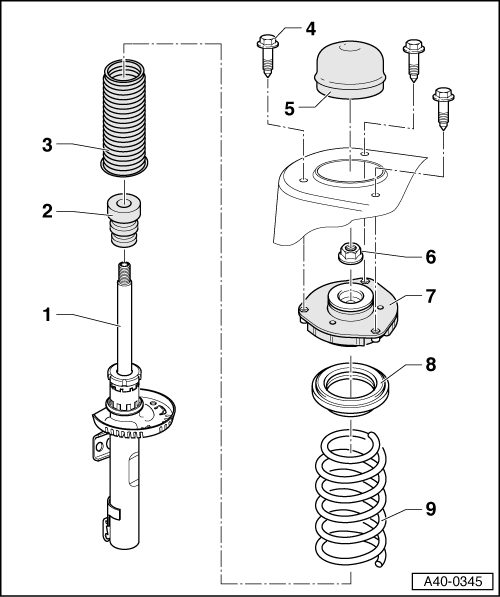 4
5
3
2
6
7
1
8
9
A40-0345