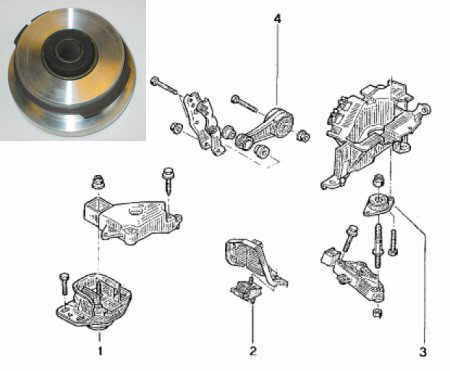 4

1

2

3