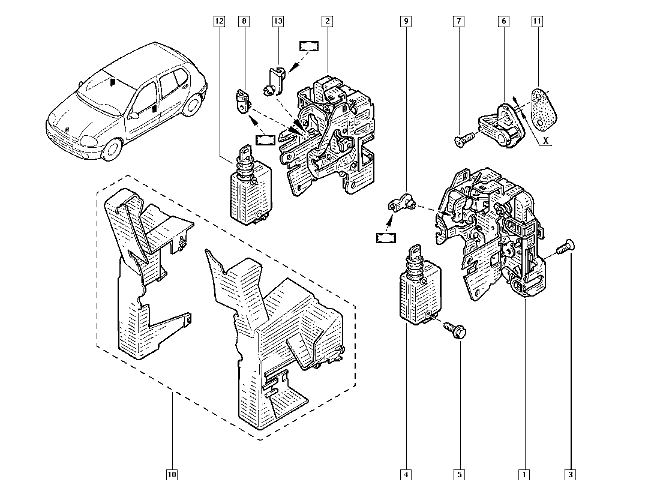 12
8
13
2
9
7
6
11
X
10
4
5
1
3