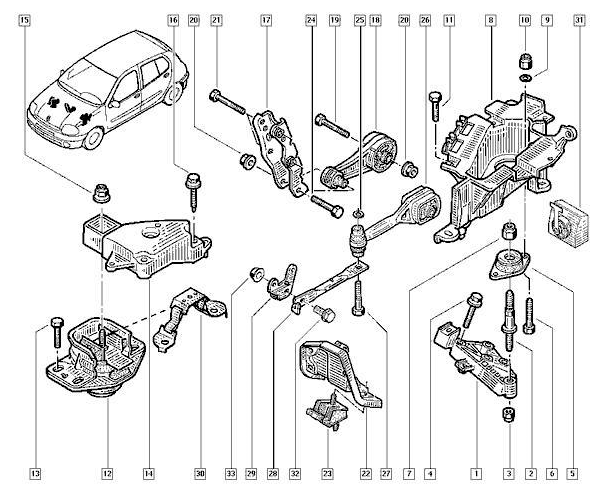 15 16 20 21 17 24 19 25 18 20 26 11 8 10 9 31

13 12 14 30 33 29 28 32 23 22 27 7 4 1 3 2 6 5