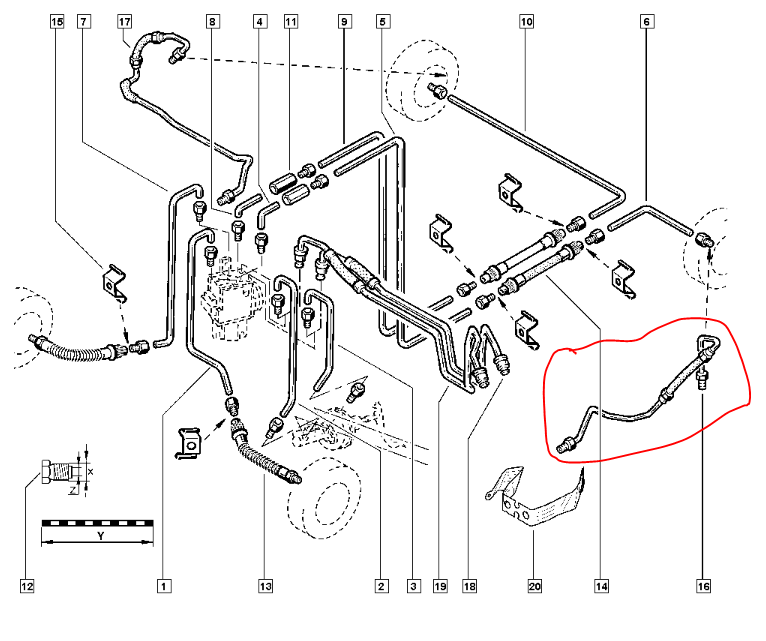 15
7
17
8
4
11
9
5
10
6
X
Z
Y
12
1
13
2
3
19
18
20
14
16