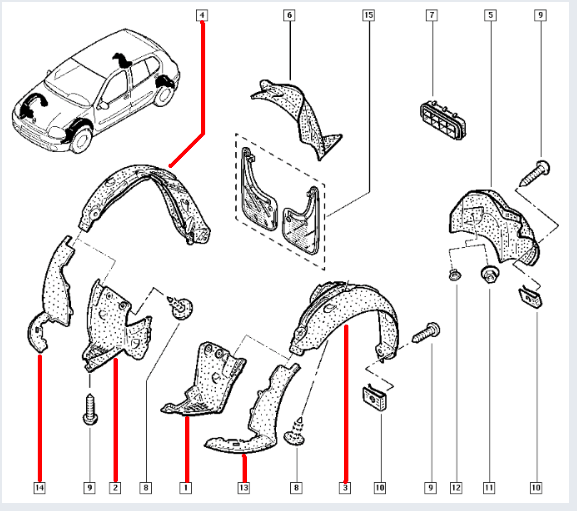 4
6
15
7
5
9
14
9
2
8
1
13
8
3
10
9
12
11
10