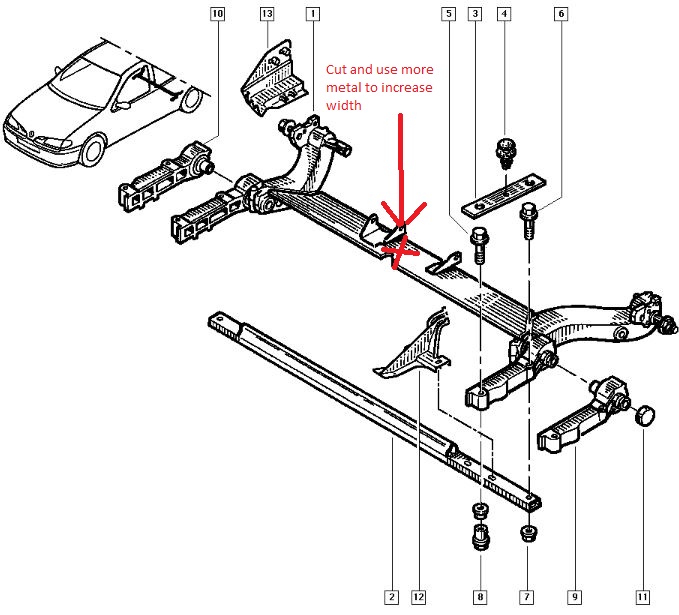 10
13
1
5
3
4
6

Cut and use more metal to increase width

2
12
8
7
9
11