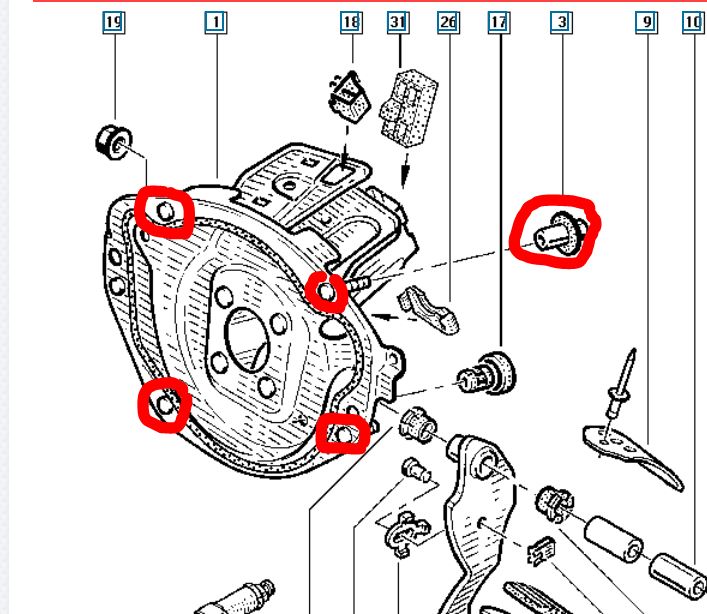 19 1 18 31 26 17 3 9 10