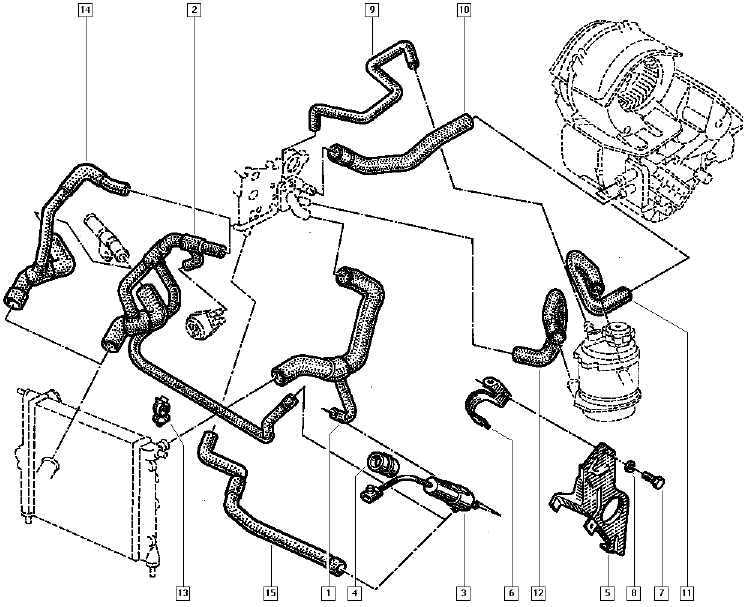 14
2
9
10
13
15
1
4
3
6
12
5
8
7
11