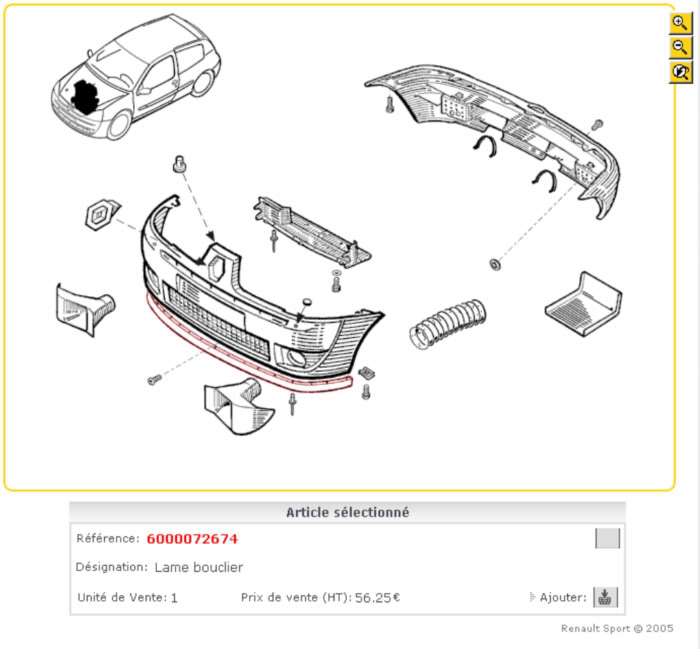 Article sélectionné

Référence: 6000072674

Désignation: Lame bouclier

Unité de Vente: 1

Prix de vente (HT): 56.25€

Ajouter:

Renault Sport © 2005