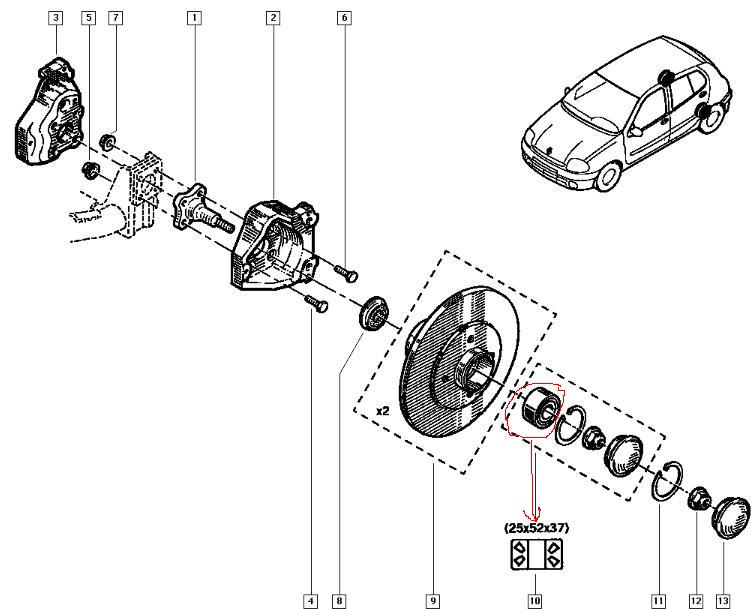 3
5
7
1
2
6
x2
(25x52x37)
4
8
9
10
11
12
13