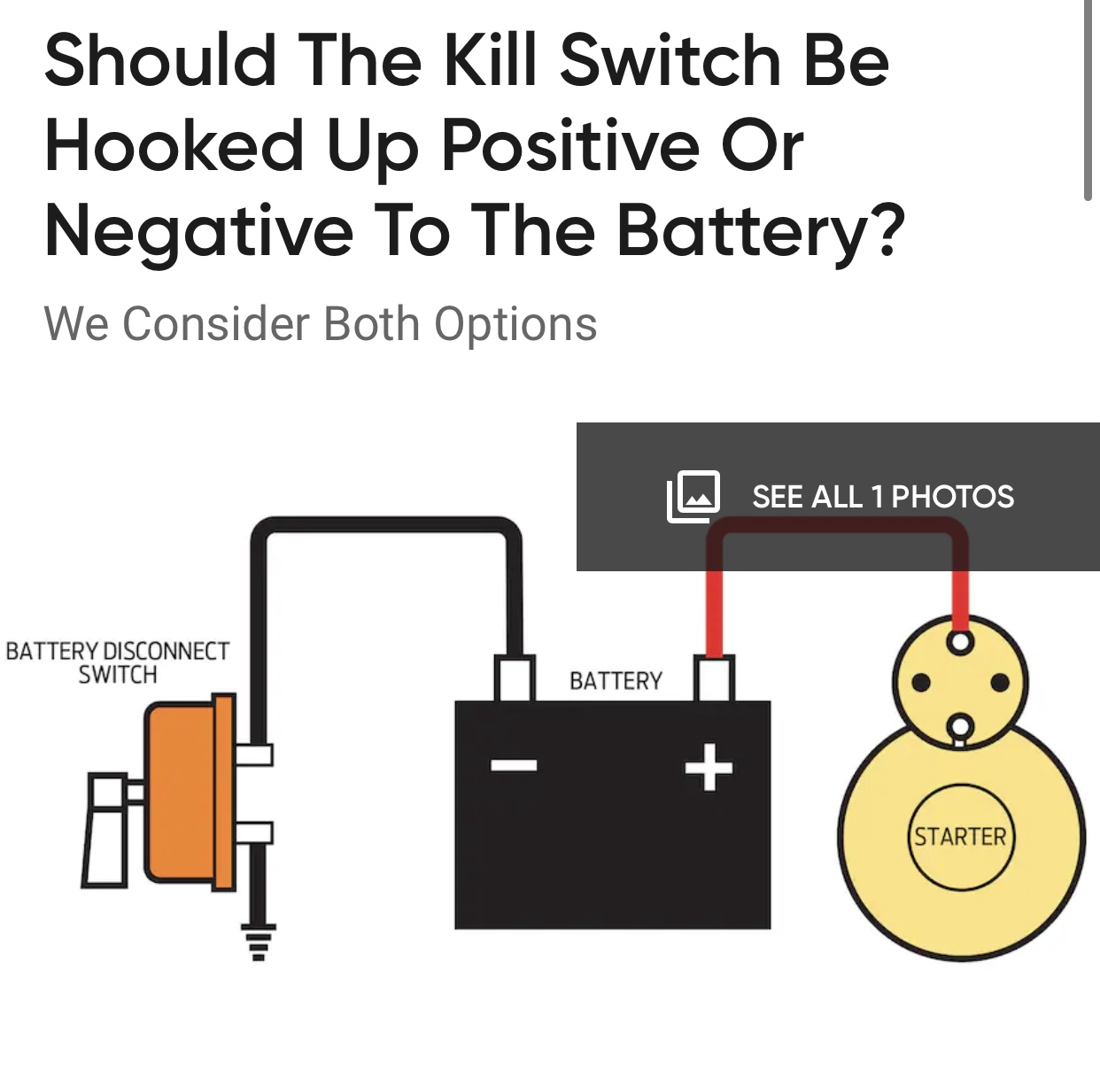 Should The Kill Switch Be Hooked Up Positive Or Negative To The Battery?

We Consider Both Options

SEE ALL 1 PHOTOS

BATTERY DISCONNECT SWITCH

BATTERY

−

+

STARTER