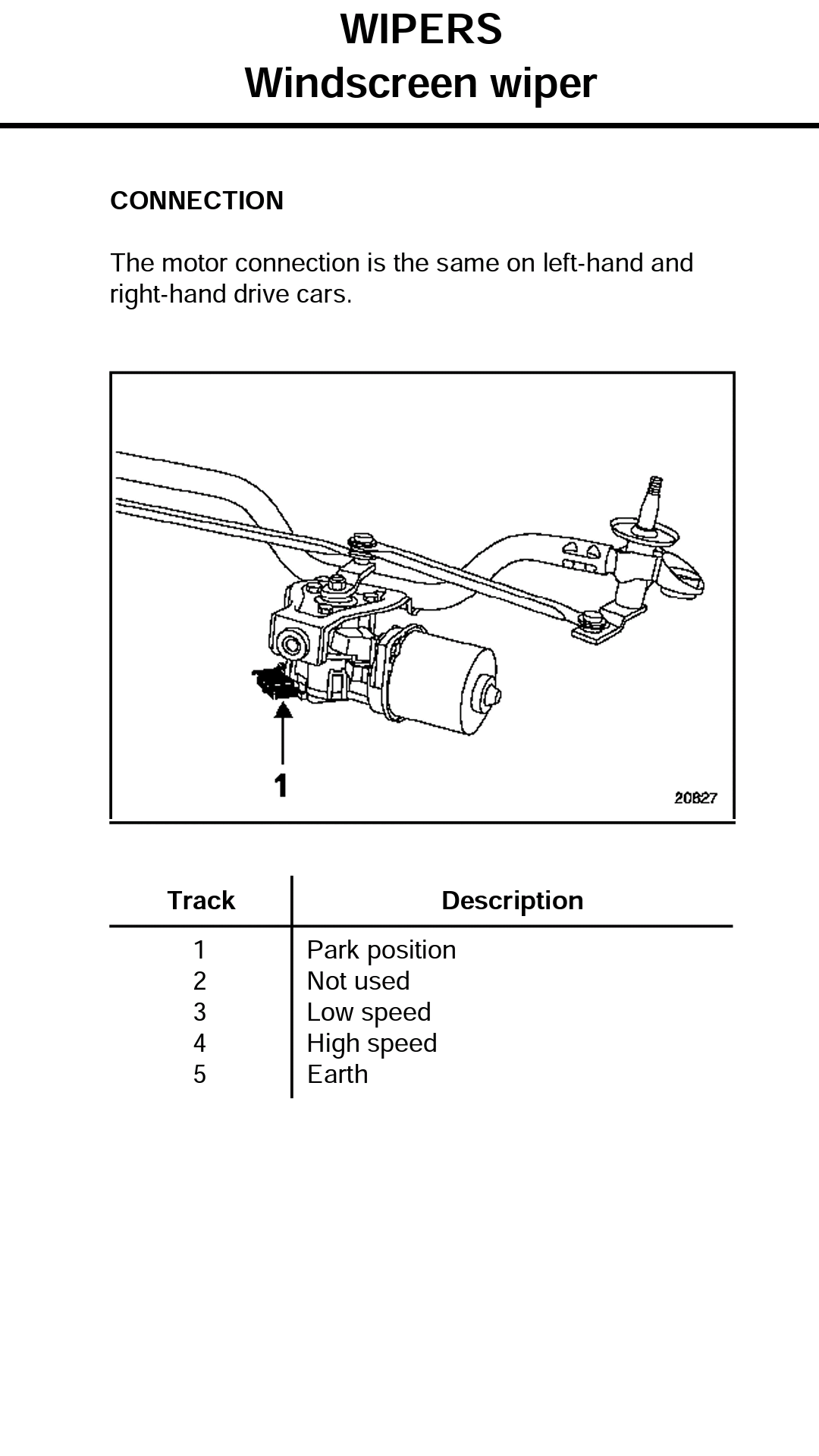 WIPERS
Windscreen wiper

CONNECTION

The motor connection is the same on left-hand and right-hand drive cars.

1

20827

| Track | Description |
|---|---|
| 1 | Park position |
| 2 | Not used |
| 3 | Low speed |
| 4 | High speed |
| 5 | Earth |