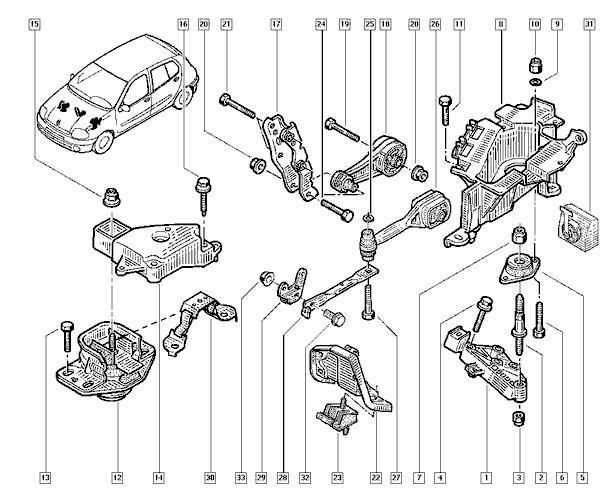 15 16 20 21 17 24 19 25 18 20 26 11 8 10 9 31

13 12 14 30 33 29 28 32 23 22 27 7 4 1 3 2 6 5