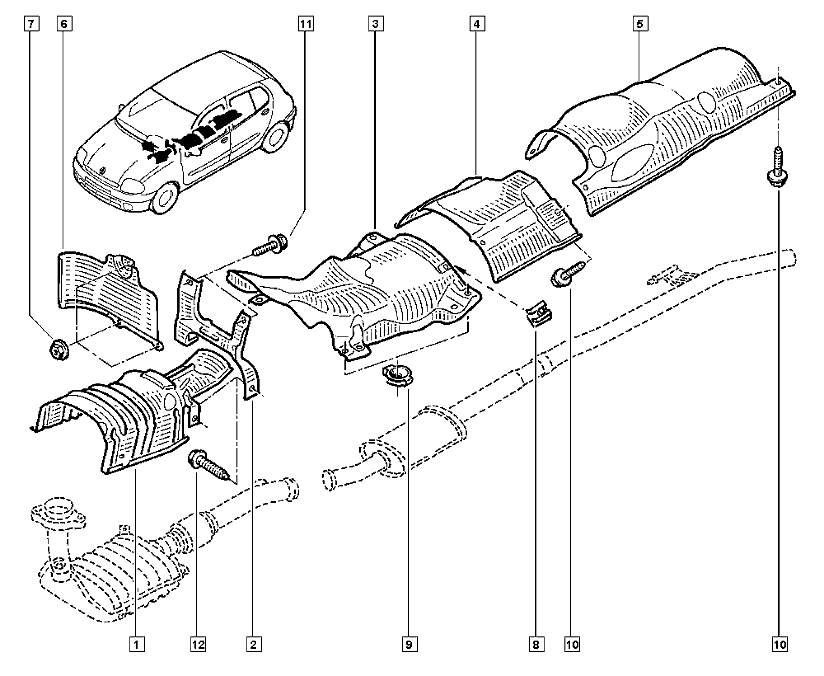 7
6
11
3
4
5
1
12
2
9
8
10
10